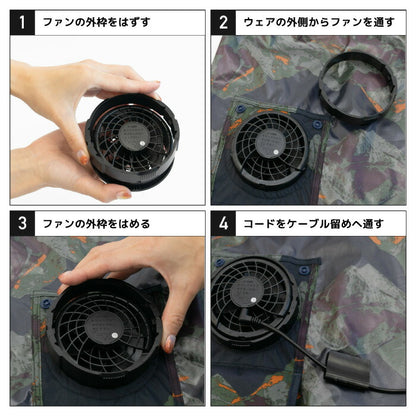 1 ファンの外枠をはずす

2 ウェアの外側からファンを通す

3 ファンの外枠をはめる

4 コードをケーブル留めへ通す